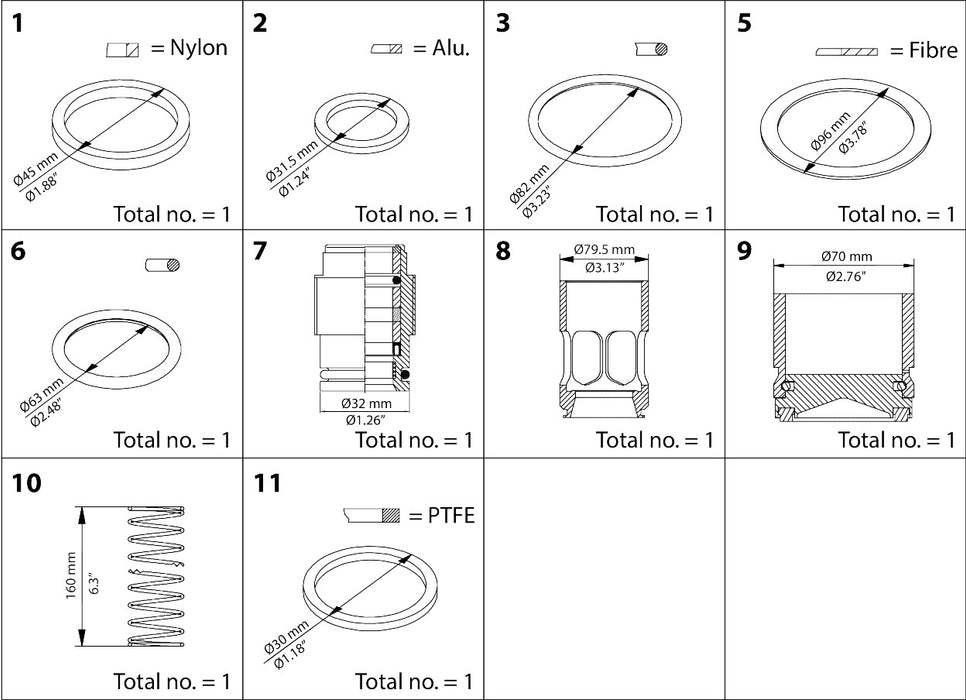 1
= Nylon
Ø45 mm
Ø1.88"
Total no. = 1

2
= Alu.
Ø31.5 mm
Ø1.24"
Total no. = 1

3
Ø82 mm
Ø3.23"
Total no. = 1

5
= Fibre
Ø96 mm
Ø3.78"
Total no. = 1

6
Ø63 mm
Ø2.48"
Total no. = 1

7
Ø32 mm
Ø1.26"
Total no. = 1

8
Ø79.5 mm
Ø3.13"
Total no. = 1

9
Ø70 mm
Ø2.76"
Total no. = 1

10
160 mm
6.3"
Total no. = 1

11
= PTFE
Ø30 mm
Ø1.18"
Total no. = 1