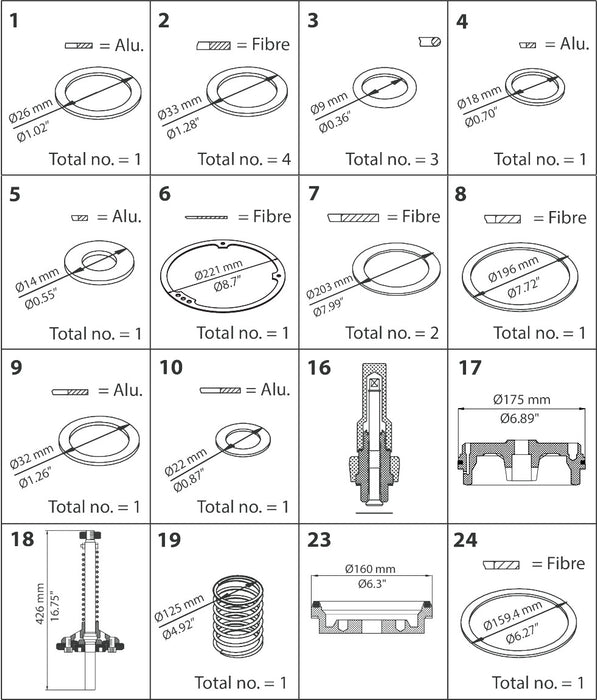 1
= Alu.
Ø26 mm
Ø1.02"
Total no. = 1

2
= Fibre
Ø33 mm
Ø1.28"
Total no. = 4

3
Ø9 mm
Ø0.36"
Total no. = 3

4
= Alu.
Ø18 mm
Ø0.70"
Total no. = 1

5
= Alu.
Ø14 mm
Ø0.55"
Total no. = 1

6
= Fibre
Ø221 mm
Ø8.7"
Total no. = 1

7
= Fibre
Ø203 mm
Ø7.99"
Total no. = 2

8
= Fibre
Ø196 mm
Ø7.72"
Total no. = 1

9
= Alu.
Ø32 mm
Ø1.26"
Total no. = 1

10
= Alu.
Ø22 mm
Ø0.87"
Total no. = 1

16

17
Ø175 mm
Ø6.89"

18
426 mm
16.75"

19
Ø125 mm
Ø4.92"
Total no. = 1

23
Ø160 mm
Ø6.3"

24
= Fibre
Ø159.4 mm
Ø6.27"
Total no. = 1