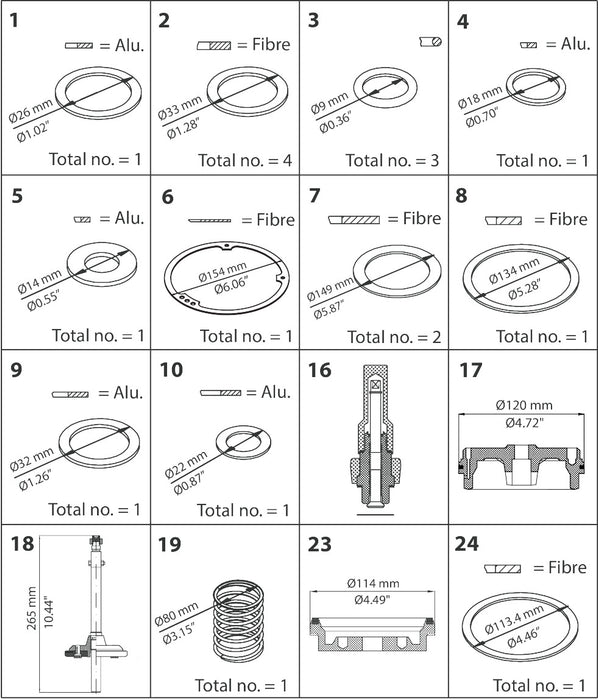 1
= Alu.
Ø26 mm
Ø1.02"
Total no. = 1

2
= Fibre
Ø33 mm
Ø1.28"
Total no. = 4

3
Ø9 mm
Ø0.36"
Total no. = 3

4
= Alu.
Ø18 mm
Ø0.70"
Total no. = 1

5
= Alu.
Ø14 mm
Ø0.55"
Total no. = 1

6
= Fibre
Ø154 mm
Ø6.06"
Total no. = 1

7
= Fibre
Ø149 mm
Ø5.87"
Total no. = 2

8
= Fibre
Ø134 mm
Ø5.28"
Total no. = 1

9
= Alu.
Ø32 mm
Ø1.26"
Total no. = 1

10
= Alu.
Ø22 mm
Ø0.87"
Total no. = 1

16

17
Ø120 mm
Ø4.72"

18
265 mm
10.44"

19
Ø80 mm
Ø3.15"
Total no. = 1

23
Ø114 mm
Ø4.49"

24
= Fibre
Ø113.4 mm
Ø4.46"
Total no. = 1