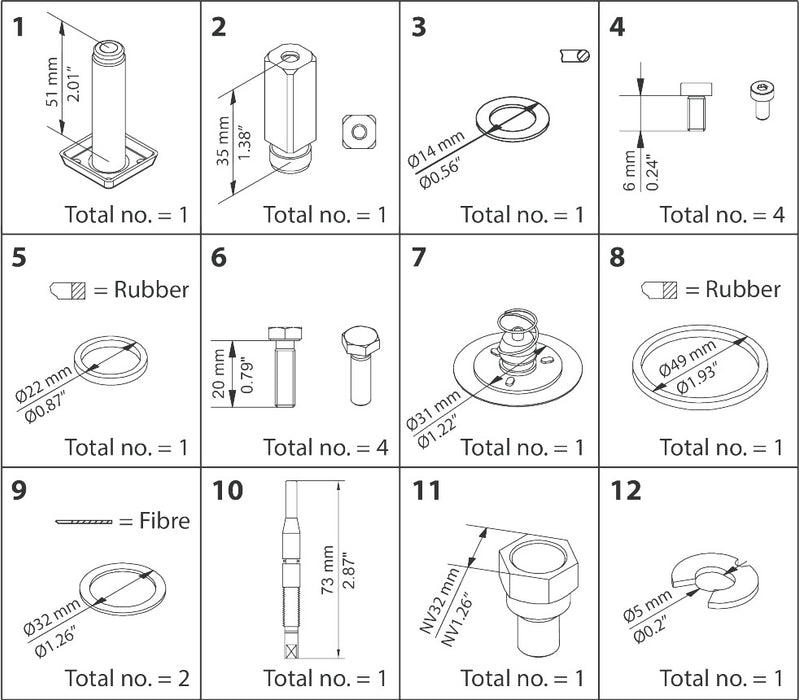 1
51 mm
2.01"
Total no. = 1

2
35 mm
1.38"
Total no. = 1

3
Ø14 mm
Ø0.56"
Total no. = 1

4
6 mm
0.24"
Total no. = 4

5
= Rubber
Ø22 mm
Ø0.87"
Total no. = 1

6
20 mm
0.79"
Total no. = 4

7
Ø31 mm
Ø1.22"
Total no. = 1

8
= Rubber
Ø49 mm
Ø1.93"
Total no. = 1

9
= Fibre
Ø32 mm
Ø1.26"
Total no. = 2

10
73 mm
2.87"
Total no. = 1

11
NV32 mm
NV1.26"
Total no. = 1

12
Ø5 mm
Ø0.2"
Total no. = 1