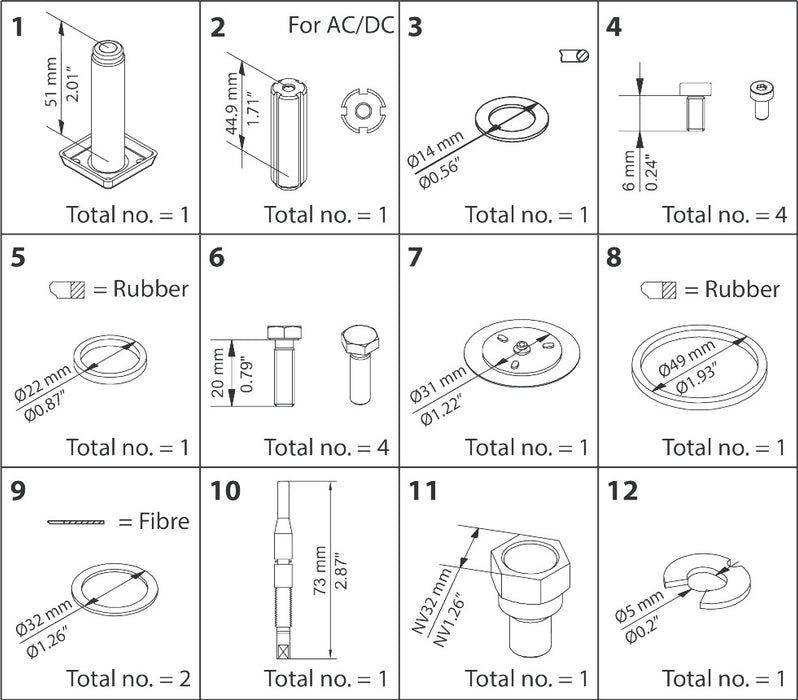 1
51 mm
2.01"
Total no. = 1

2 For AC/DC
44.9 mm
1.71"
Total no. = 1

3
Ø14 mm
Ø0.56"
Total no. = 1

4
6 mm
0.24"
Total no. = 4

5
= Rubber
Ø22 mm
Ø0.87"
Total no. = 1

6
20 mm
0.79"
Total no. = 4

7
Ø31 mm
Ø1.22"
Total no. = 1

8
= Rubber
Ø49 mm
Ø1.93"
Total no. = 1

9
= Fibre
Ø32 mm
Ø1.26"
Total no. = 2

10
73 mm
2.87"
Total no. = 1

11
NV32 mm
NV1.26"
Total no. = 1

12
Ø5 mm
Ø0.2"
Total no. = 1