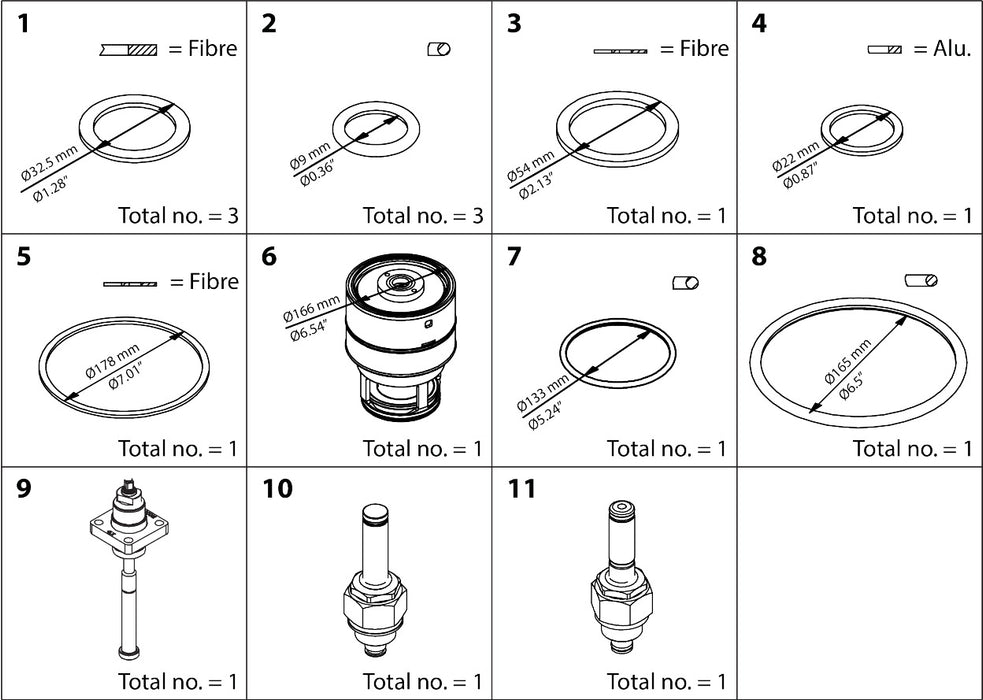 1
= Fibre
Ø32.5 mm
Ø1.28"
Total no. = 3

2
Ø9 mm
Ø0.36"
Total no. = 3

3
= Fibre
Ø54 mm
Ø2.13"
Total no. = 1

4
= Alu.
Ø22 mm
Ø0.87"
Total no. = 1

5
= Fibre
Ø178 mm
Ø7.01"
Total no. = 1

6
Ø166 mm
Ø6.54"
Total no. = 1

7
Ø133 mm
Ø5.24"
Total no. = 1

8
Ø165 mm
Ø6.5"
Total no. = 1

9
Total no. = 1

10
Total no. = 1

11
Total no. = 1