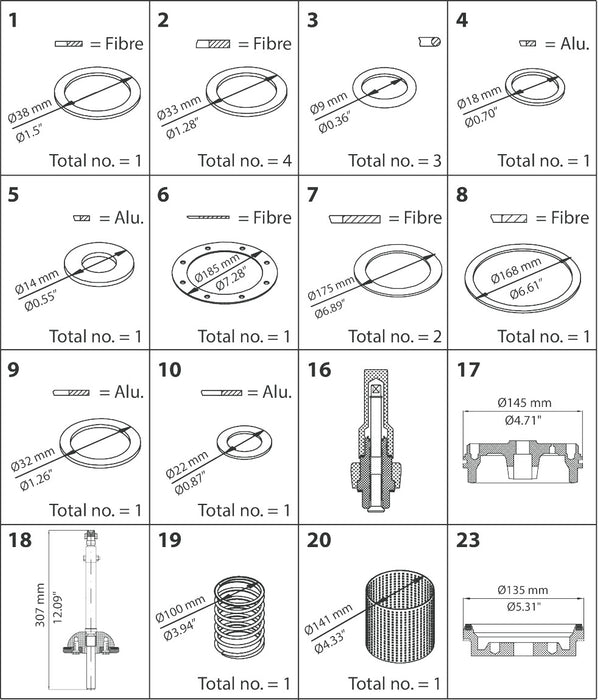 1
= Fibre
Ø38 mm
Ø1.5"
Total no. = 1

2
= Fibre
Ø33 mm
Ø1.28"
Total no. = 4

3
Ø9 mm
Ø0.36"
Total no. = 3

4
= Alu.
Ø18 mm
Ø0.70"
Total no. = 1

5
= Alu.
Ø14 mm
Ø0.55"
Total no. = 1

6
= Fibre
Ø185 mm
Ø7.28"
Total no. = 1

7
= Fibre
Ø175 mm
Ø6.89"
Total no. = 2

8
= Fibre
Ø168 mm
Ø6.61"
Total no. = 1

9
= Alu.
Ø32 mm
Ø1.26"
Total no. = 1

10
= Alu.
Ø22 mm
Ø0.87"
Total no. = 1

16

17
Ø145 mm
Ø4.71"

18
307 mm
12.09"

19
Ø100 mm
Ø3.94"
Total no. = 1

20
Ø141 mm
Ø4.33"
Total no. = 1

23
Ø135 mm
Ø5.31"